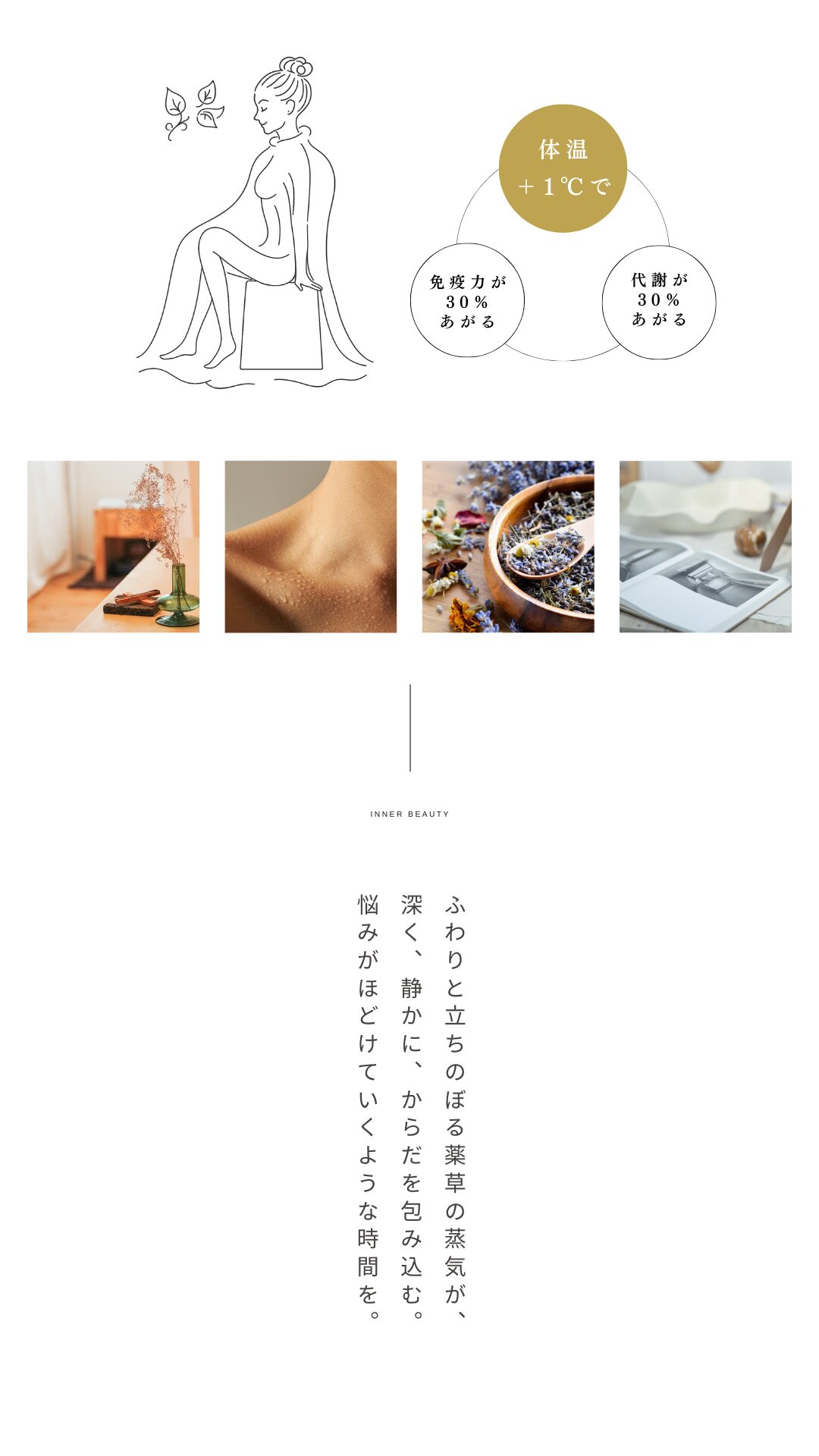 体温
+1℃で

免疫力が
30%
あがる

代謝が
30%
あがる

INNER BEAUTY

ふわりと立ちのぼる薬草の蒸気が、
深く、静かに、からだを包み込む。
悩みがほどけていくような時間を。